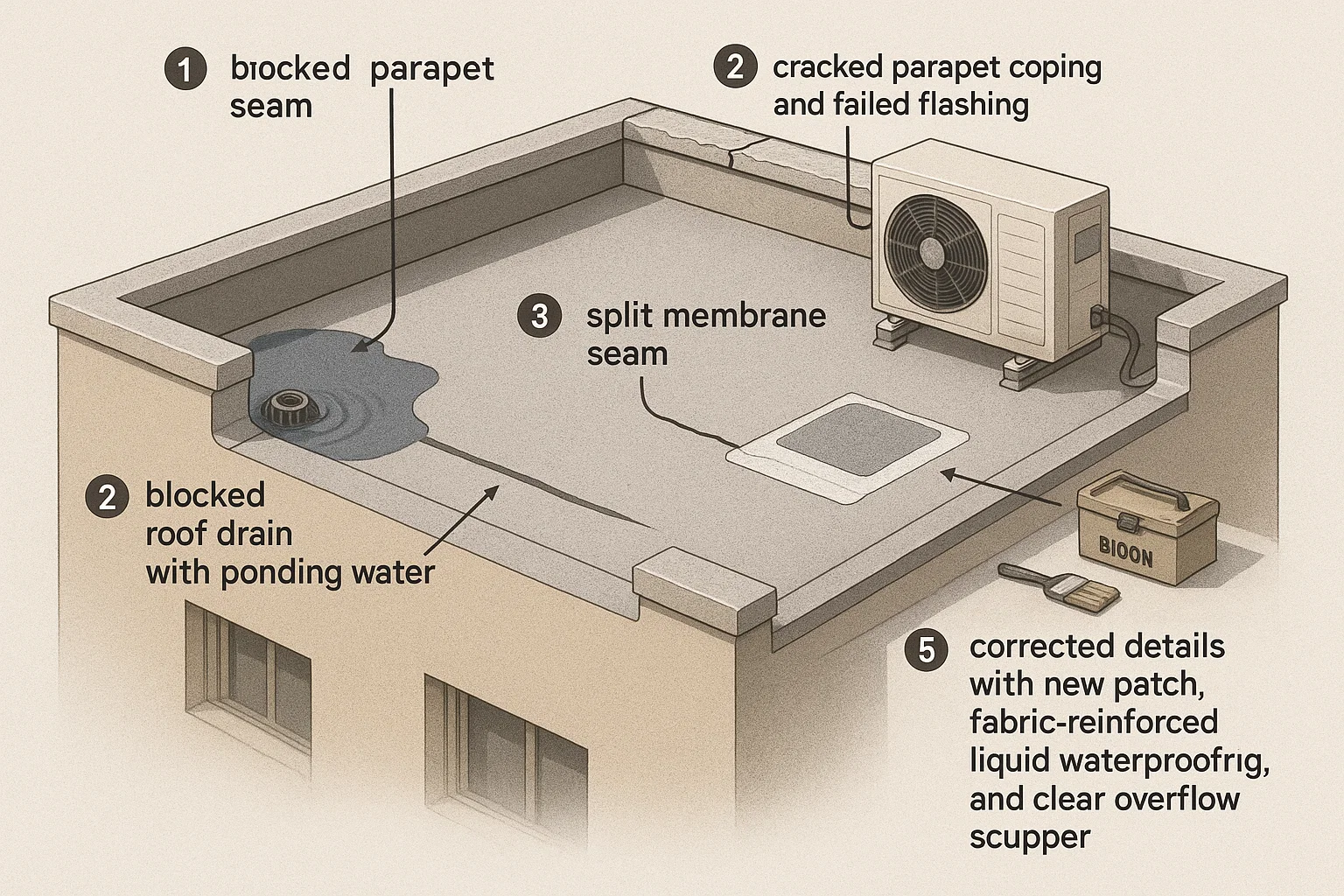 1 bıocked parapet seam

2 cracked parapet coping and failed flashing

3 split membrane seam

2 blocked roof drain with ponding water

BIOON

5 corrected details with new patch, fabric-reinforced liquid waterproofrıg, and clear overflow scupper