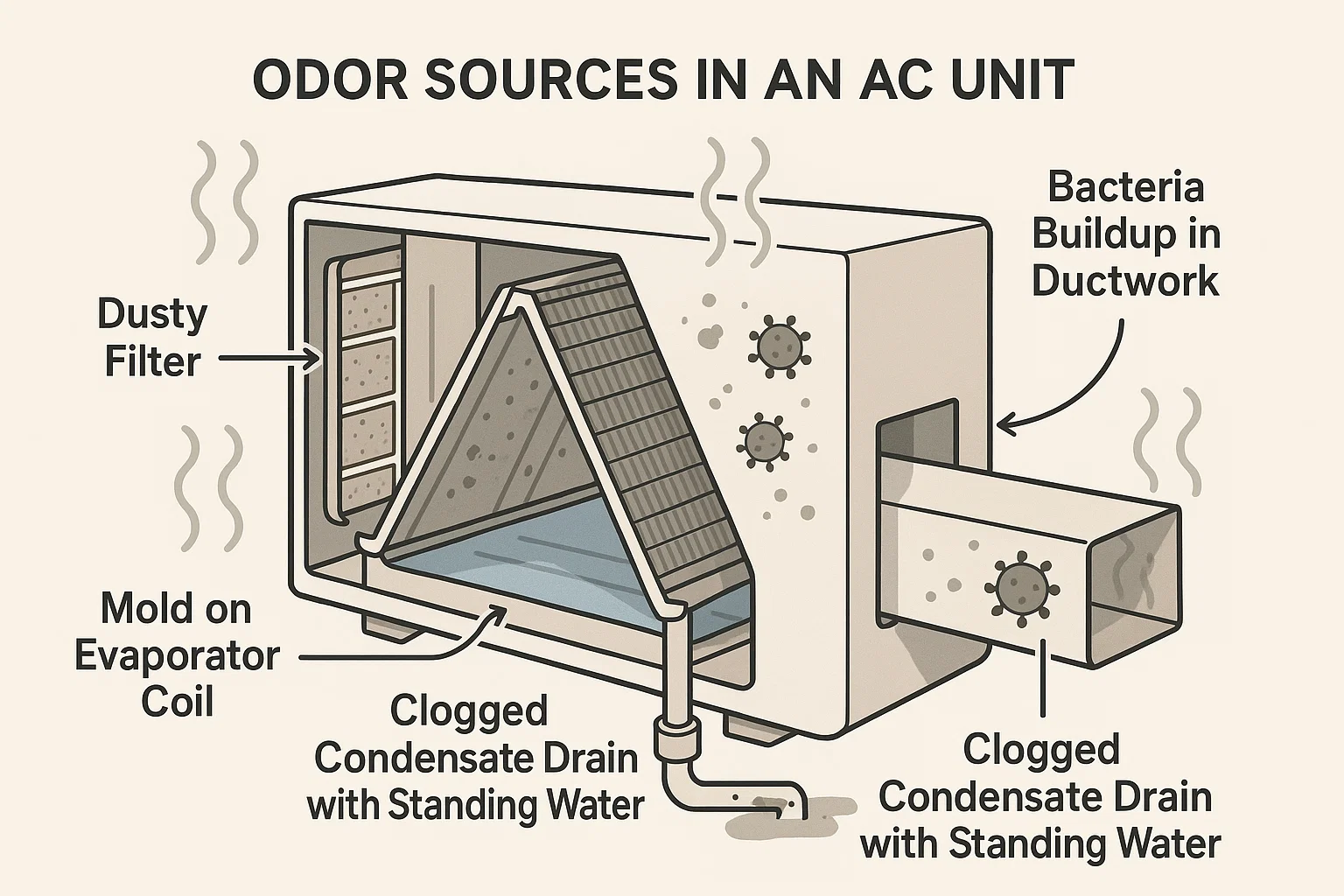 ODOR SOURCES IN AN AC UNIT

Dusty Filter

Bacteria Buildup in Ductwork

Mold on Evaporator Coil

Clogged Condensate Drain with Standing Water

Clogged Condensate Drain with Standing Water